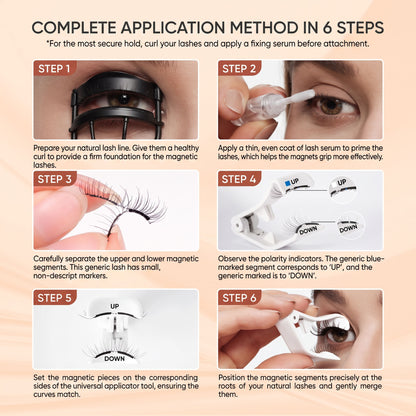 COMPLETE APPLICATION METHOD IN 6 STEPS

*For the most secure hold, curl your lashes and apply a fixing serum before attachment.

STEP 1

Prepare your natural lash line. Give them a healthy curl to provide a firm foundation for the magnetic lashes.

STEP 2

Apply a thin, even coat of lash serum to prime the lashes, which helps the magnets grip more effectively.

STEP 3

Carefully separate the upper and lower magnetic segments. This generic lash has small, non-descript markers.

STEP 4

UP

UP

DOWN

DOWN

Observe the polarity indicators. The generic blue-marked segment corresponds to 'UP', and the generic marked is to 'DOWN'.

STEP 5

UP

DOWN

Set the magnetic pieces on the corresponding sides of the universal applicator tool, ensuring the curves match.

STEP 6

Position the magnetic segments precisely at the roots of your natural lashes and gently merge them.