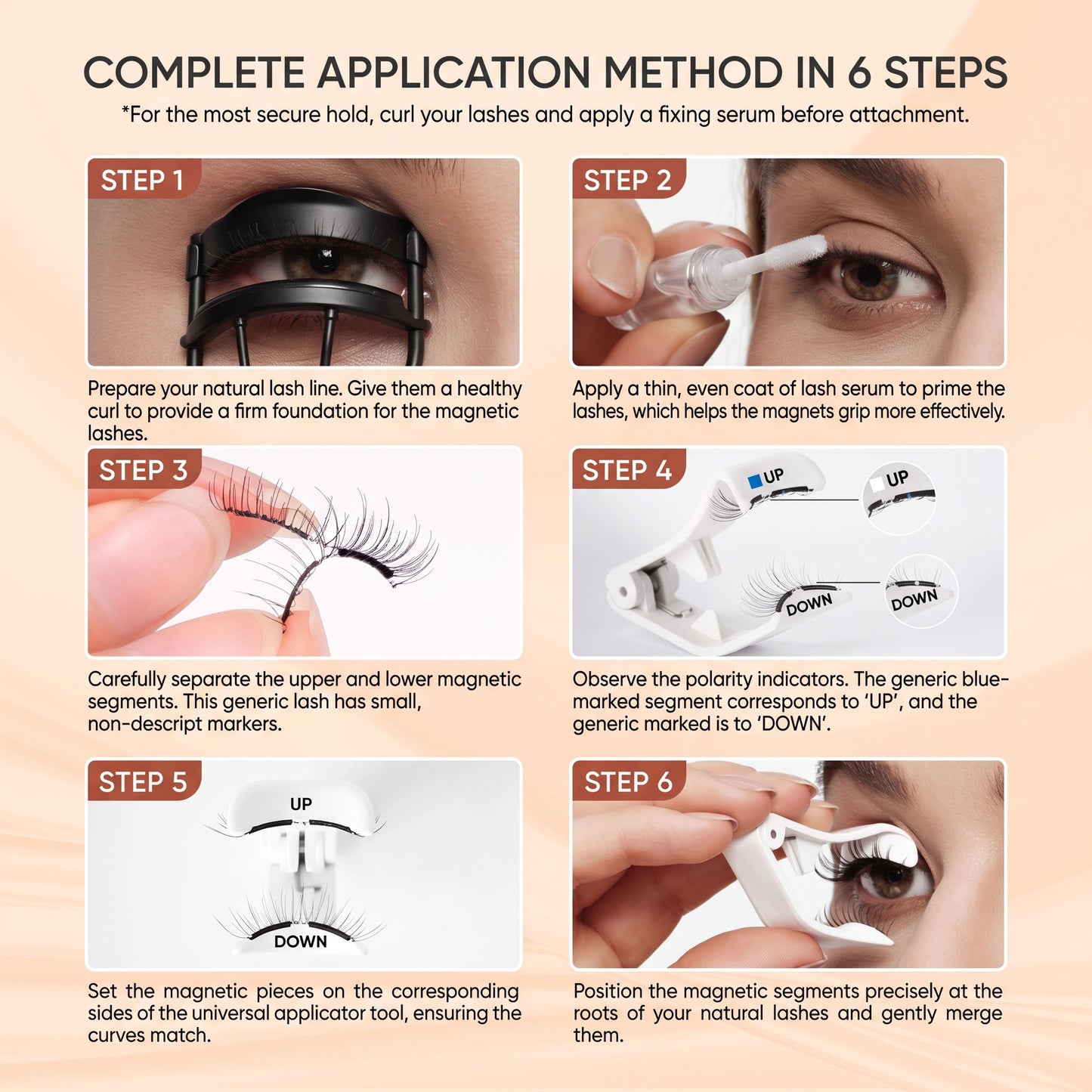 COMPLETE APPLICATION METHOD IN 6 STEPS
*For the most secure hold, curl your lashes and apply a fixing serum before attachment.

STEP 1

Prepare your natural lash line. Give them a healthy curl to provide a firm foundation for the magnetic lashes.

STEP 2

Apply a thin, even coat of lash serum to prime the lashes, which helps the magnets grip more effectively.

STEP 3

Carefully separate the upper and lower magnetic segments. This generic lash has small, non-descript markers.

STEP 4

UP
UP
DOWN
DOWN

Observe the polarity indicators. The generic blue-marked segment corresponds to 'UP', and the generic marked is to 'DOWN'.

STEP 5

UP
DOWN

Set the magnetic pieces on the corresponding sides of the universal applicator tool, ensuring the curves match.

STEP 6

Position the magnetic segments precisely at the roots of your natural lashes and gently merge them.